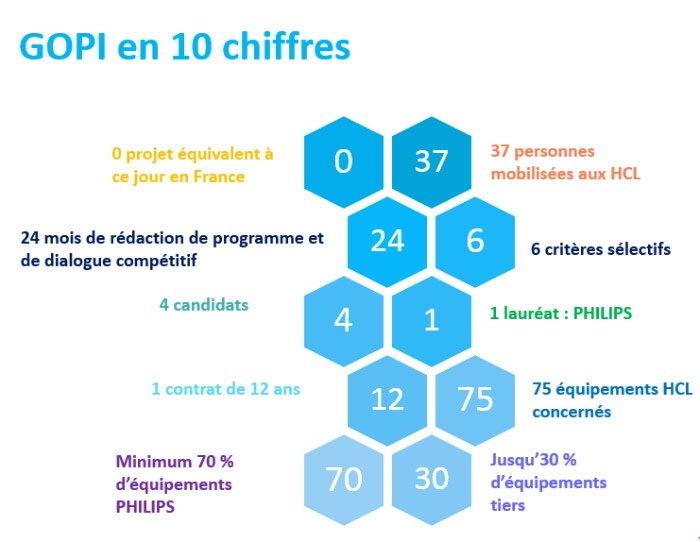 GOPI en 10 chiffres

0 projet équivalent à ce jour en France

0

37

37 personnes mobilisées aux HCL

24 mois de rédaction de programme et de dialogue compétitif

24

6

6 critères sélectifs

4 candidats

4

1

1 lauréat : PHILIPS

1 contrat de 12 ans

12

75

75 équipements HCL concernés

Minimum 70 % d'équipements PHILIPS

70

30

Jusqu'30 % d'équipements tiers