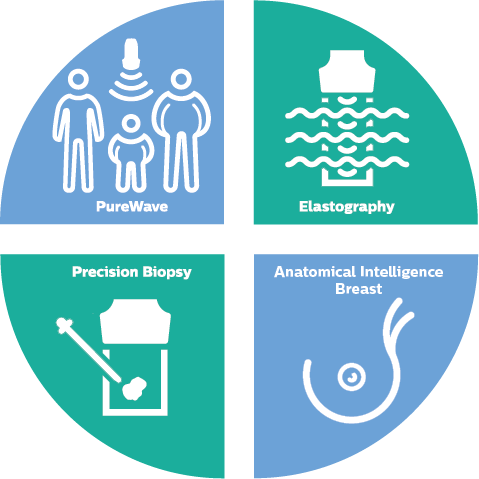 PureWave

Elastography

Precision Biopsy

Anatomical Intelligence Breast